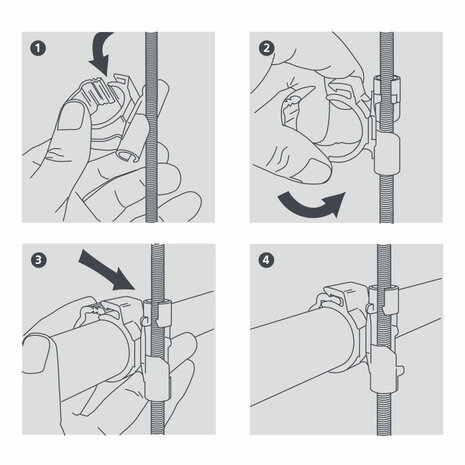 1

2

3

4