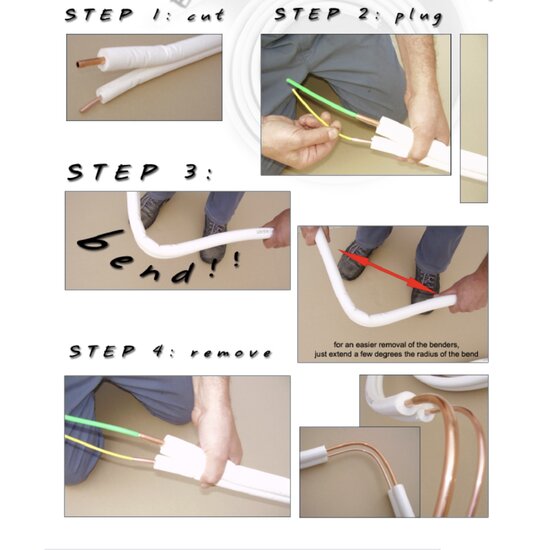 STEP 1: cut

STEP 2: plug

STEP 3:

bend!!

for an easier removal of the benders, just extend a few degrees the radius of the bend

STEP 4: remove